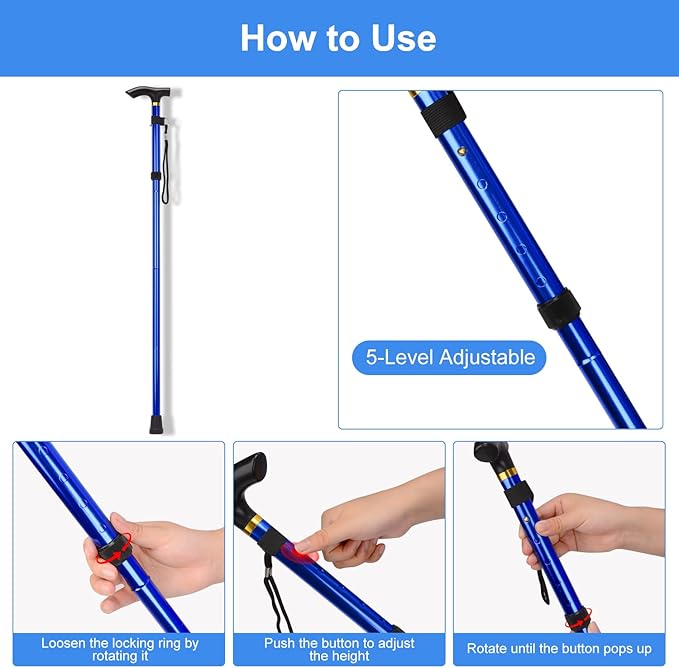 How to Use

5-Level Adjustable

Loosen the locking ring by rotating it

Push the button to adjust the height

Rotate until the button pops up