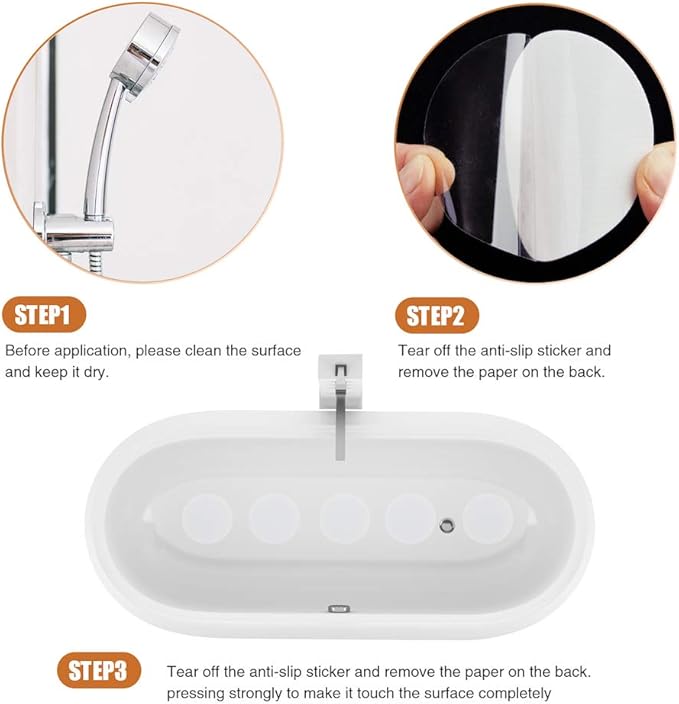 STEP1

Before application, please clean the surface and keep it dry.

STEP2

Tear off the anti-slip sticker and remove the paper on the back.

STEP3

Tear off the anti-slip sticker and remove the paper on the back. pressing strongly to make it touch the surface completely