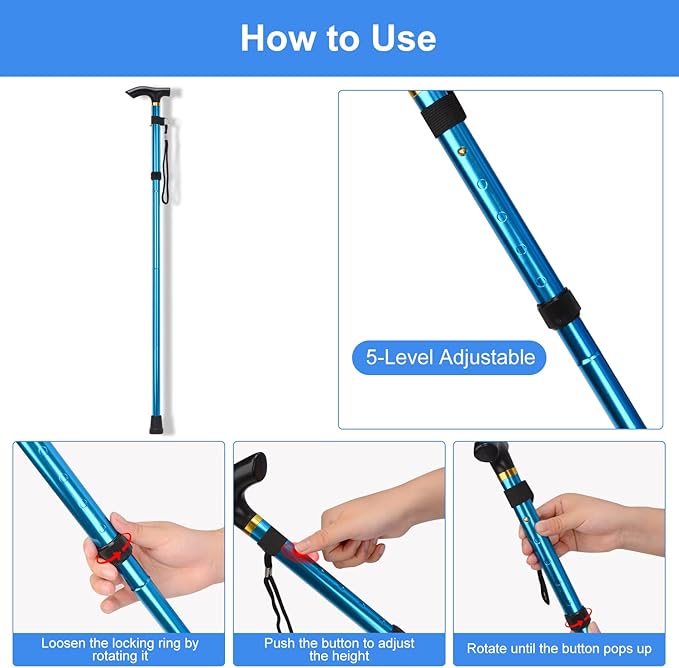 How to Use

5-Level Adjustable

Loosen the locking ring by rotating it

Push the button to adjust the height

Rotate until the button pops up