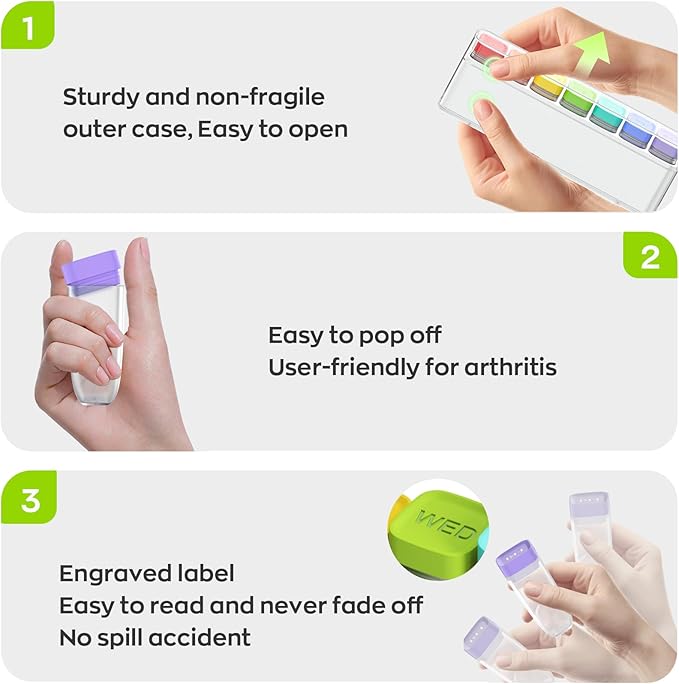 1

Sturdy and non-fragile outer case, Easy to open

2

Easy to pop off
User-friendly for arthritis

3

WED

Engraved label
Easy to read and never fade off
No spill accident