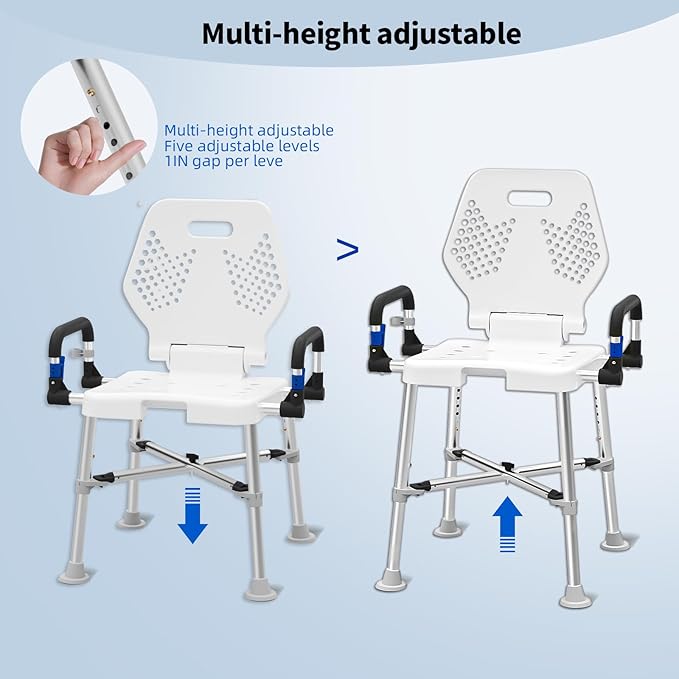 Multi-height adjustable

Multi-height adjustable
Five adjustable levels
1IN gap per leve

>