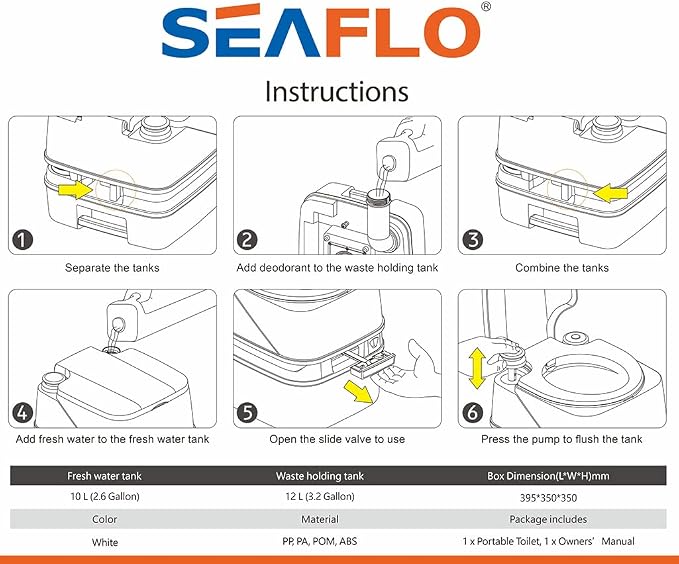 SEAFLO®

Instructions

1
Separate the tanks

2
Add deodorant to the waste holding tank

3
Combine the tanks

4
Add fresh water to the fresh water tank

5
Open the slide valve to use

6
Press the pump to flush the tank

| Fresh water tank | Waste holding tank | Box Dimension(L*W*H)mm |
|---|---|---|
| 10 L (2.6 Gallon) | 12 L (3.2 Gallon) | 395*350*350 |
| Color | Material | Package includes |
| White | PP, PA, POM, ABS | 1 x Portable Toilet, 1 x Owners' Manual |