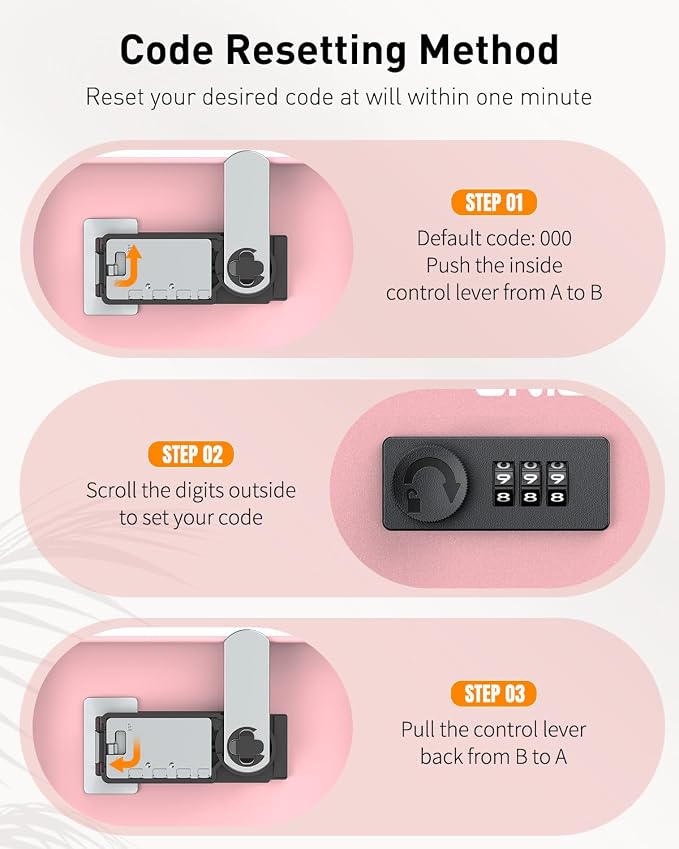 Code Resetting Method

Reset your desired code at will within one minute

STEP 01

Default code: 000
Push the inside control lever from A to B

STEP 02

Scroll the digits outside to set your code

999
888

STEP 03

Pull the control lever back from B to A