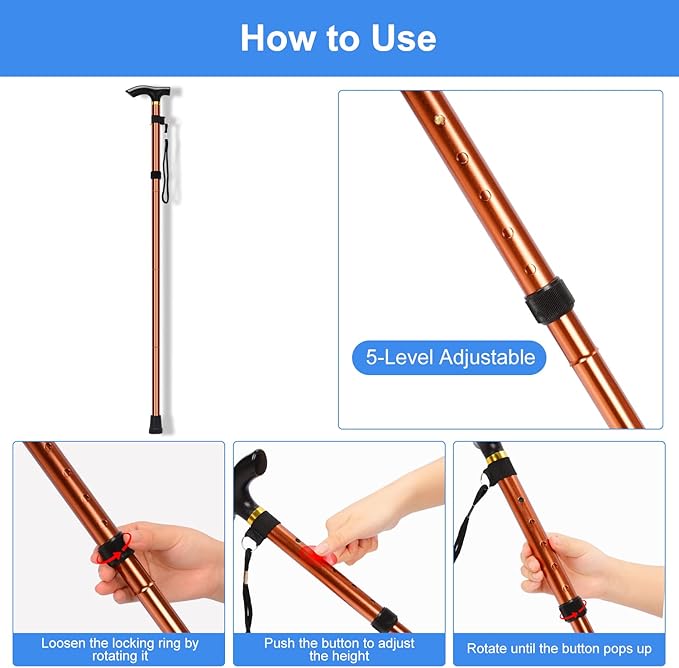 How to Use

5-Level Adjustable

Loosen the locking ring by rotating it

Push the button to adjust the height

Rotate until the button pops up