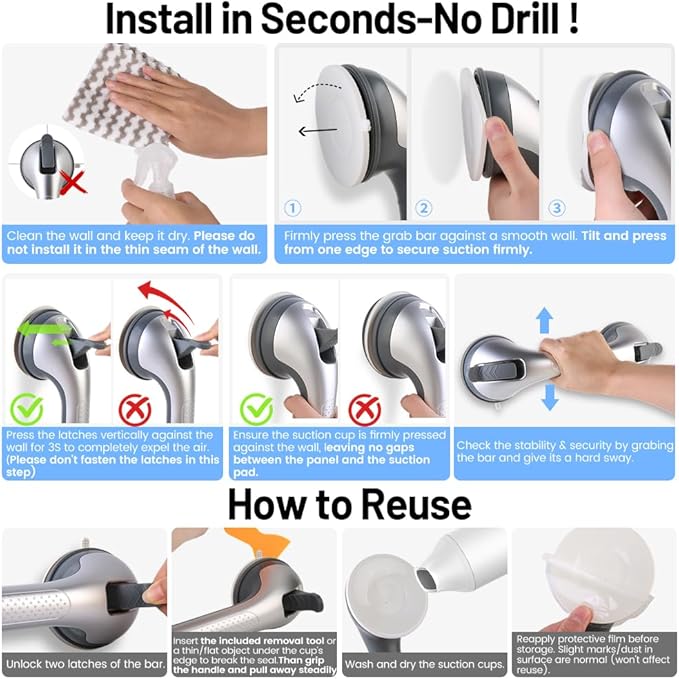 Install in Seconds-No Drill !

Clean the wall and keep it dry. Please do not install it in the thin seam of the wall.

1 2 3

Firmly press the grab bar against a smooth wall. Tilt and press from one edge to secure suction firmly.

Press the latches vertically against the wall for 3S to completely expel the air. (Please don't fasten the latches in this step)

Ensure the suction cup is firmly pressed against the wall, leaving no gaps between the panel and the suction pad.

Check the stability & security by grabing the bar and give its a hard sway.

How to Reuse

Unlock two latches of the bar.

Insert the included removal tool or a thin/flat object under the cup's edge to break the seal.Than grip the handle and pull away steadily

Wash and dry the suction cups.

Reapply protective film before storage. Slight marks/dust in surface are normal (won't affect reuse).