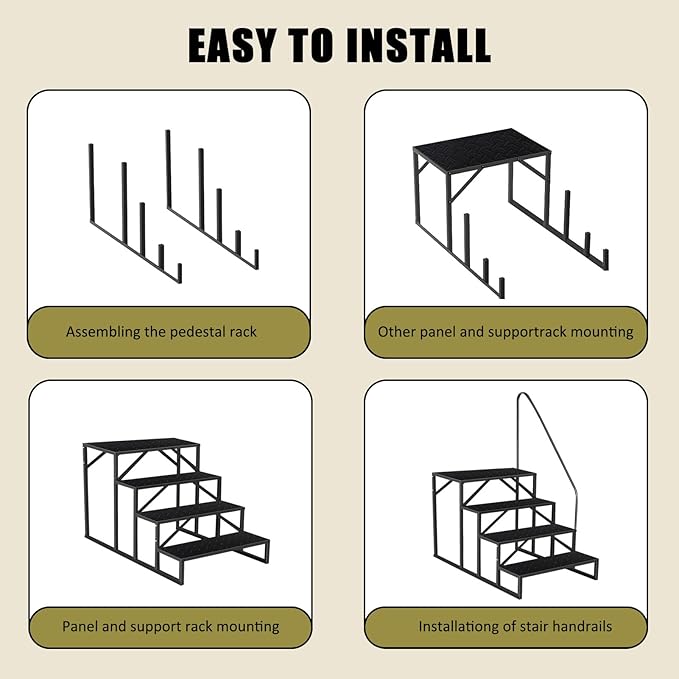 EASY TO INSTALL

Assembling the pedestal rack

Other panel and supportrack mounting

Panel and support rack mounting

Installationg of stair handrails