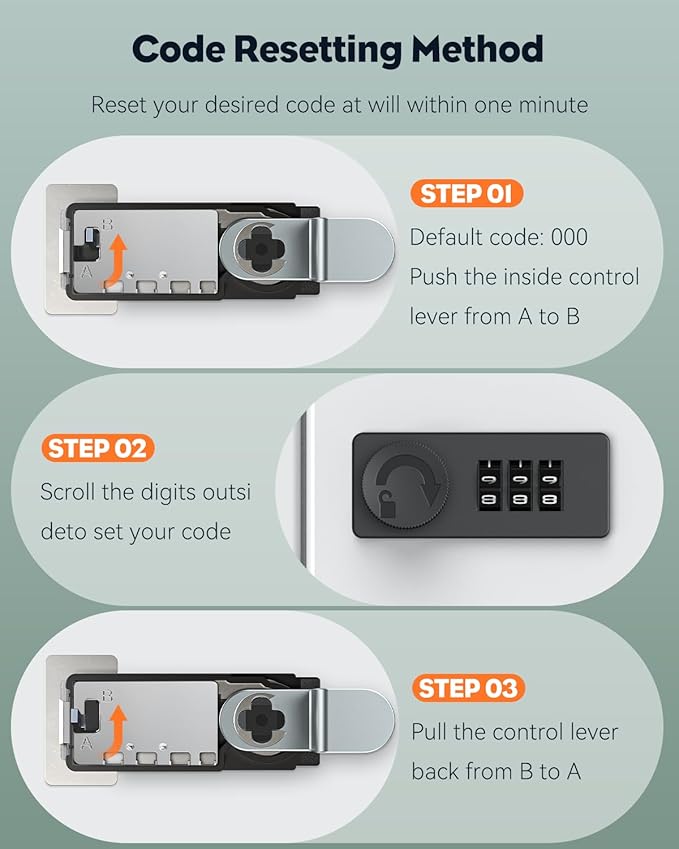 Code Resetting Method

Reset your desired code at will within one minute

B
A

STEP 01
Default code: 000
Push the inside control lever from A to B

STEP 02
Scroll the digits outsi deto set your code

9 9 9
8 8 8

B
A

STEP 03
Pull the control lever back from B to A