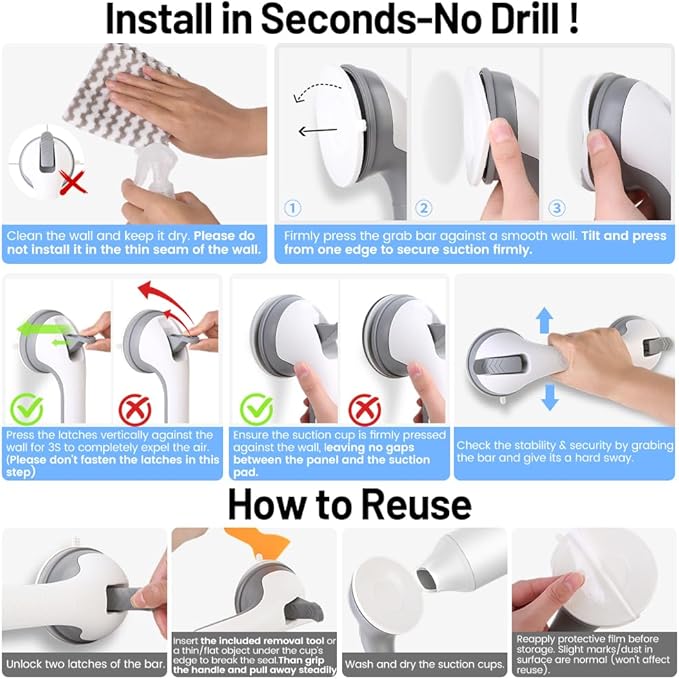 Install in Seconds-No Drill !

Clean the wall and keep it dry. Please do not install it in the thin seam of the wall.

1 2 3

Firmly press the grab bar against a smooth wall. Tilt and press from one edge to secure suction firmly.

Press the latches vertically against the wall for 3S to completely expel the air. (Please don't fasten the latches in this step)

Ensure the suction cup is firmly pressed against the wall, leaving no gaps between the panel and the suction pad.

Check the stability & security by grabing the bar and give its a hard sway.

How to Reuse

Unlock two latches of the bar.

Insert the included removal tool or a thin/flat object under the cup's edge to break the seal.Than grip the handle and pull away steadily

Wash and dry the suction cups.

Reapply protective film before storage. Slight marks/dust in surface are normal (won't affect reuse).