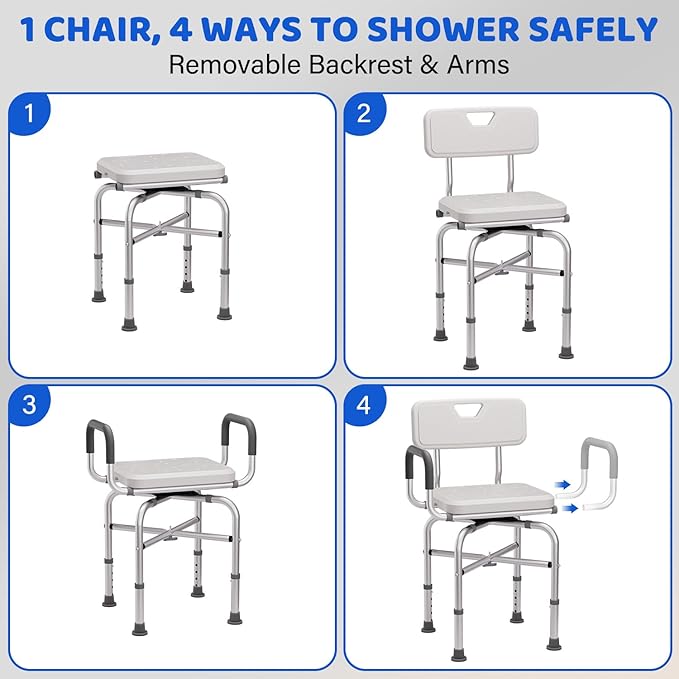 1 CHAIR, 4 WAYS TO SHOWER SAFELY
Removable Backrest & Arms

1

2

3

4