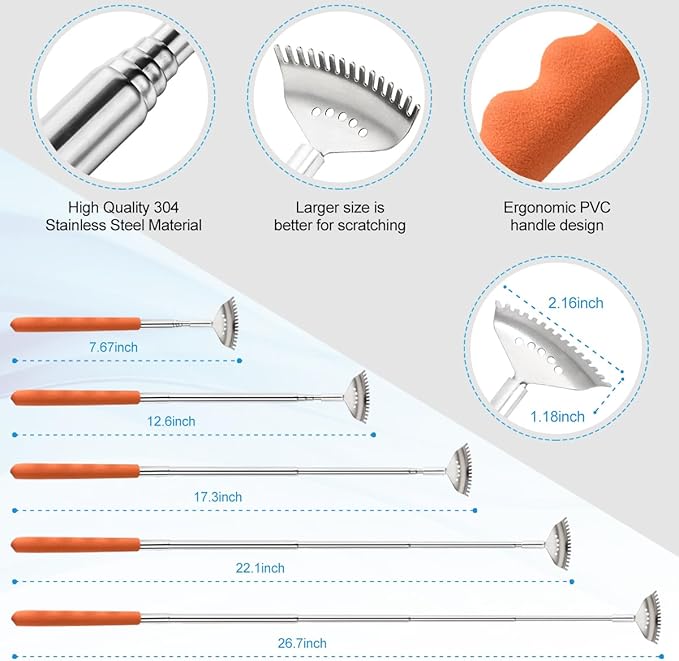 High Quality 304 Stainless Steel Material

Larger size is better for scratching

Ergonomic PVC handle design

2.16inch

1.18inch

7.67inch

12.6inch

17.3inch

22.1inch

26.7inch