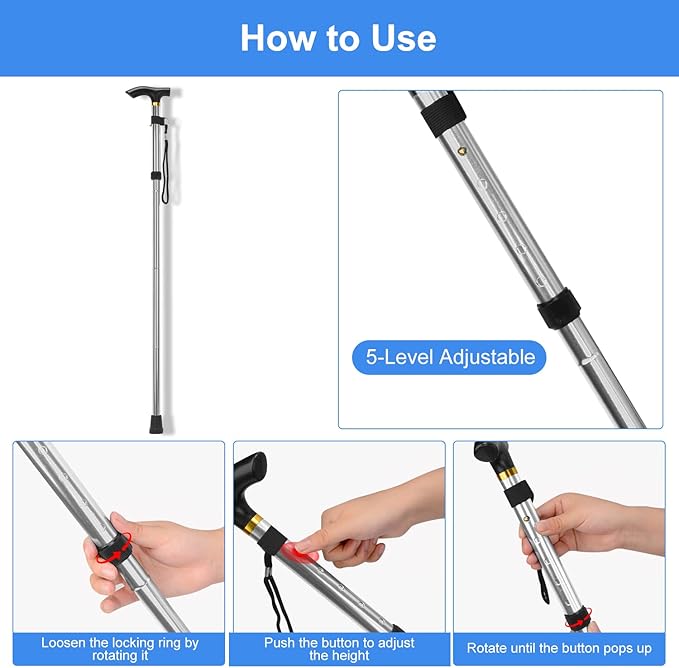 How to Use

5-Level Adjustable

Loosen the locking ring by rotating it

Push the button to adjust the height

Rotate until the button pops up