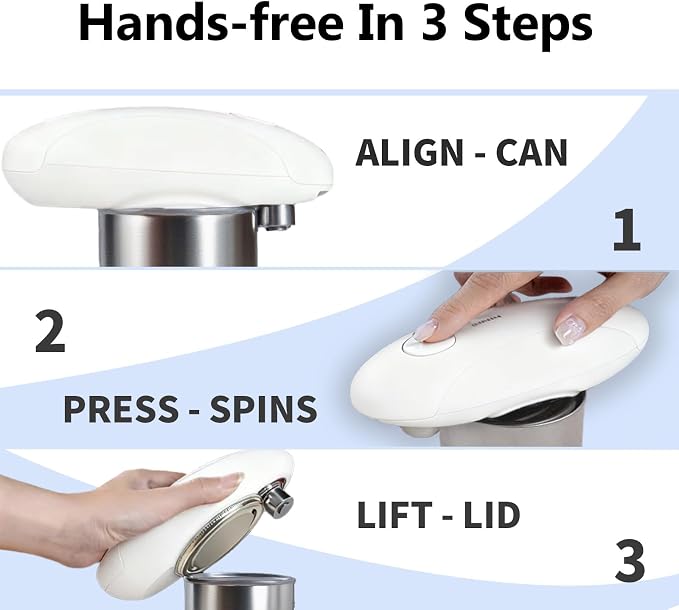 Hands-free In 3 Steps

ALIGN - CAN

1

2

PRESS - SPINS

LIFT - LID

3