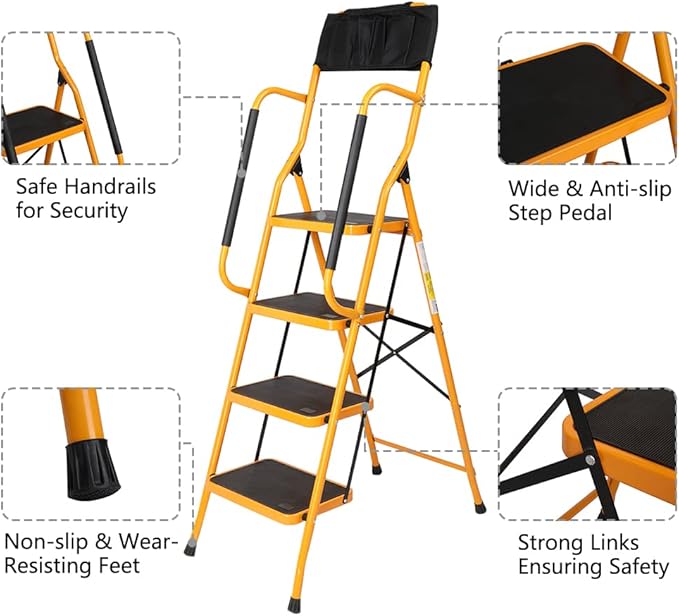 Safe Handrails for Security

Wide & Anti-slip Step Pedal

Non-slip & Wear-Resisting Feet

Strong Links Ensuring Safety