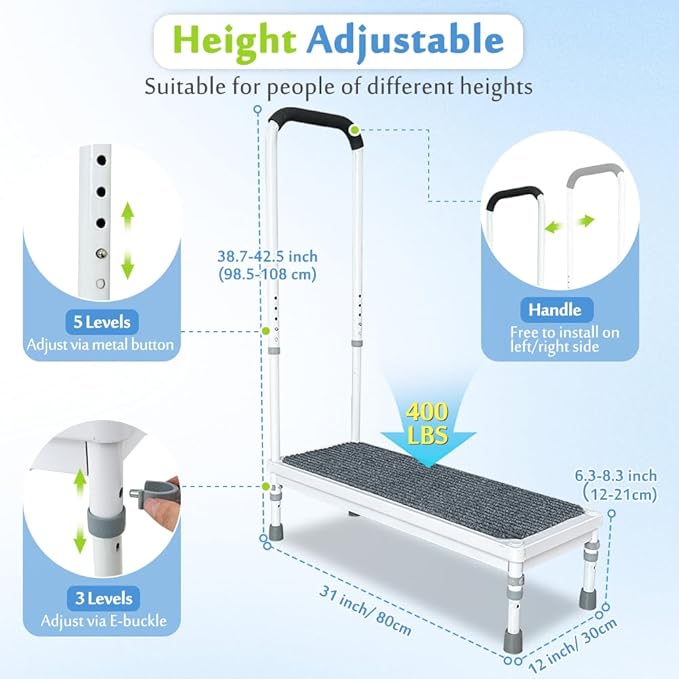 Height Adjustable

Suitable for people of different heights

5 Levels
Adjust via metal button

38.7-42.5 inch
(98.5-108 cm)

Handle
Free to install on left/right side

400 LBS

6.3-8.3 inch
(12-21cm)

3 Levels
Adjust via E-buckle

31 inch/ 80cm

12 inch/ 30cm