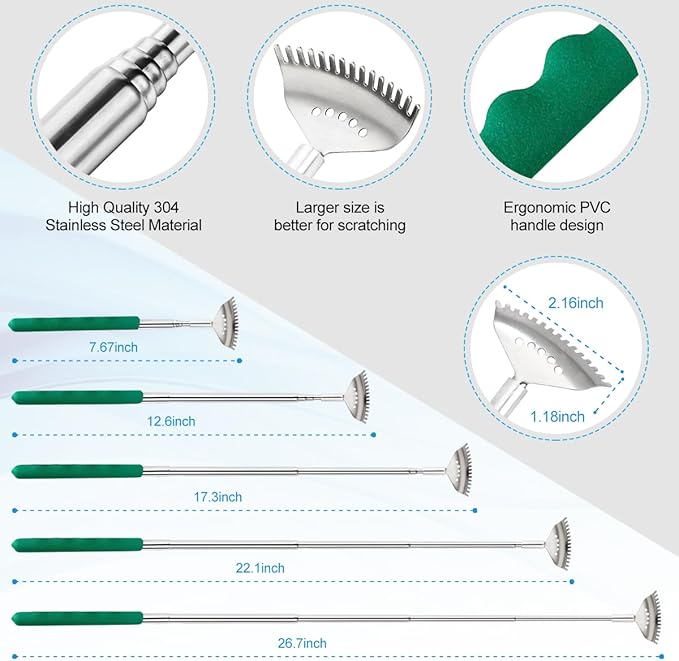 High Quality 304 Stainless Steel Material

Larger size is better for scratching

Ergonomic PVC handle design

2.16inch

1.18inch

7.67inch

12.6inch

17.3inch

22.1inch

26.7inch