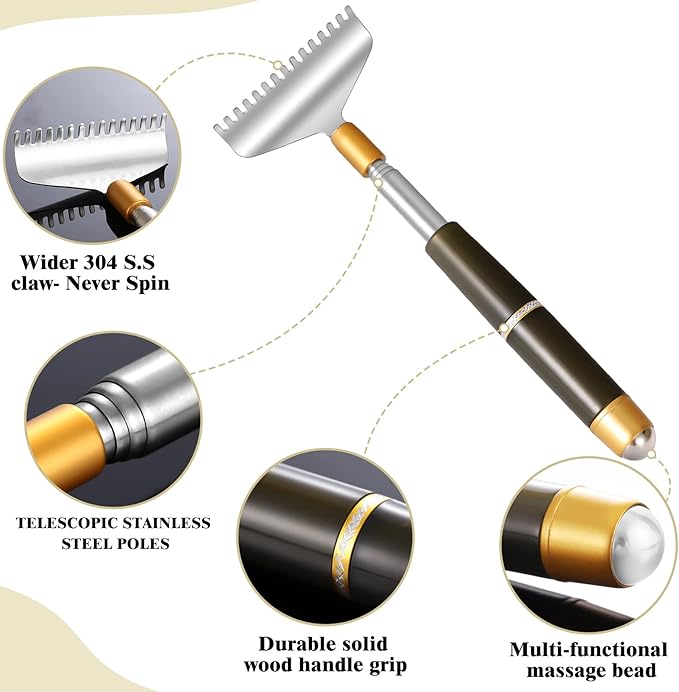 Wider 304 S.S claw- Never Spin

TELESCOPIC STAINLESS STEEL POLES

Durable solid wood handle grip

Multi-functional massage bead