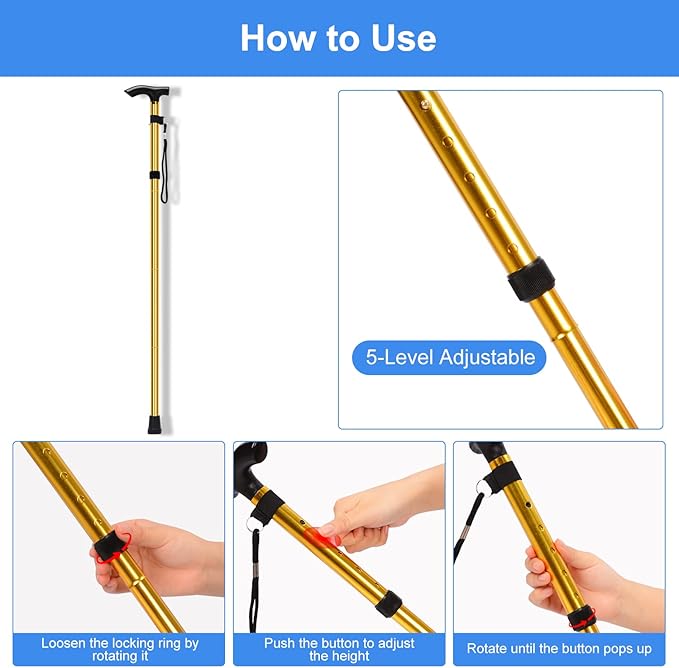 How to Use

5-Level Adjustable

Loosen the locking ring by rotating it

Push the button to adjust the height

Rotate until the button pops up