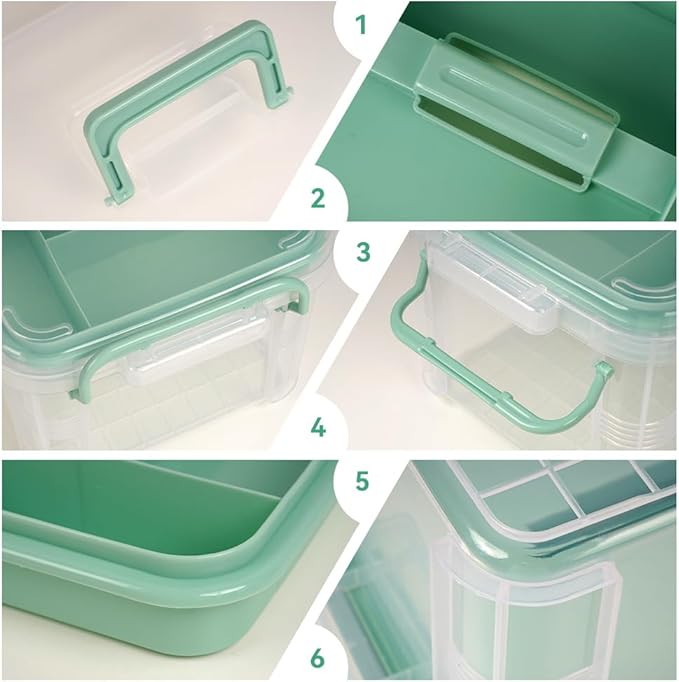 1
2
3
4
5
6