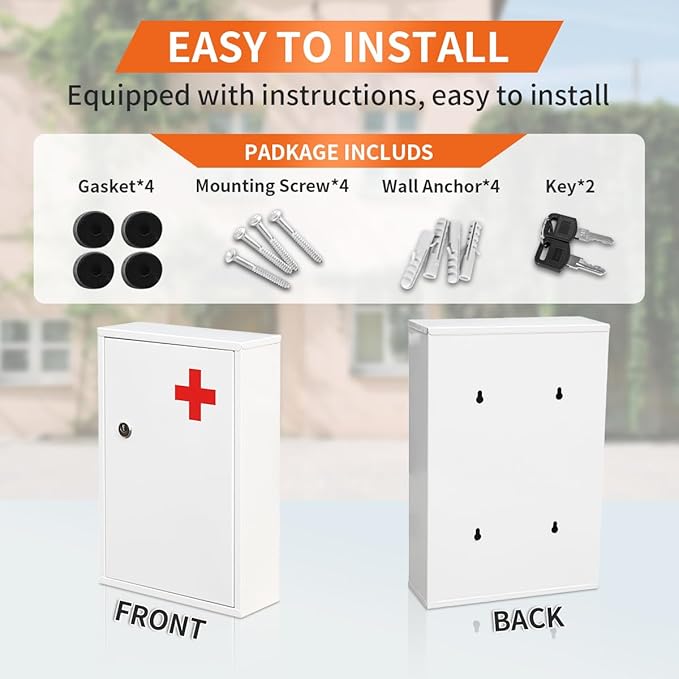 EASY TO INSTALL

Equipped with instructions, easy to install

PADKAGE INCLUDS

Gasket*4

Mounting Screw*4

Wall Anchor*4

Key*2

FRONT

BACK