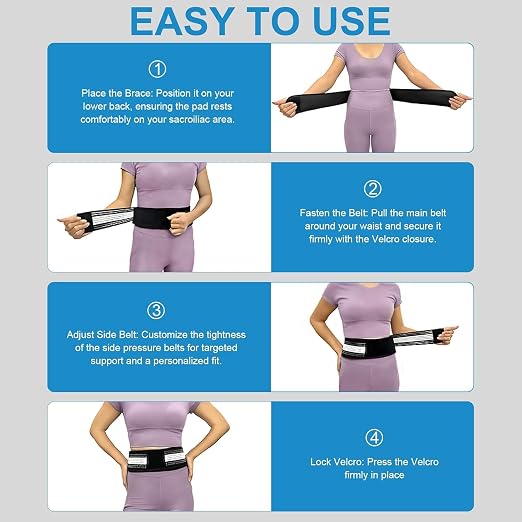 EASY TO USE

①

Place the Brace: Position it on your lower back, ensuring the pad rests comfortably on your sacroiliac area.

②

Fasten the Belt: Pull the main belt around your waist and secure it firmly with the Velcro closure.

③

Adjust Side Belt: Customize the tightness of the side pressure belts for targeted support and a personalized fit.

④

Lock Velcro: Press the Velcro firmly in place