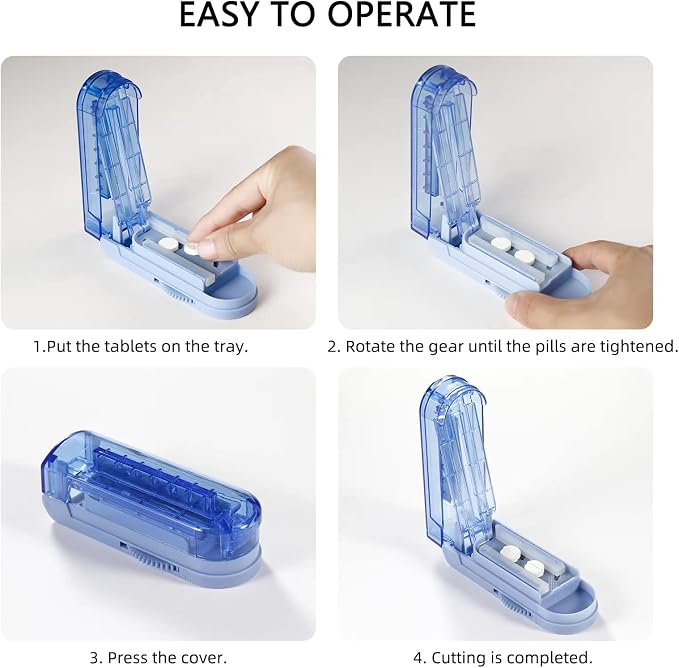 EASY TO OPERATE

1.Put the tablets on the tray.

2. Rotate the gear until the pills are tightened.

3. Press the cover.

4. Cutting is completed.