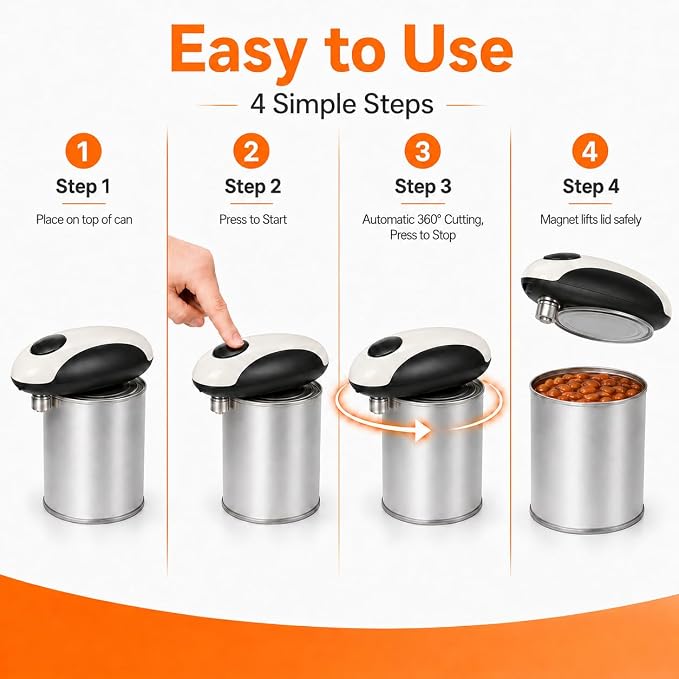 Easy to Use

4 Simple Steps

1
Step 1
Place on top of can

2
Step 2
Press to Start

3
Step 3
Automatic 360° Cutting, Press to Stop

4
Step 4
Magnet lifts lid safely