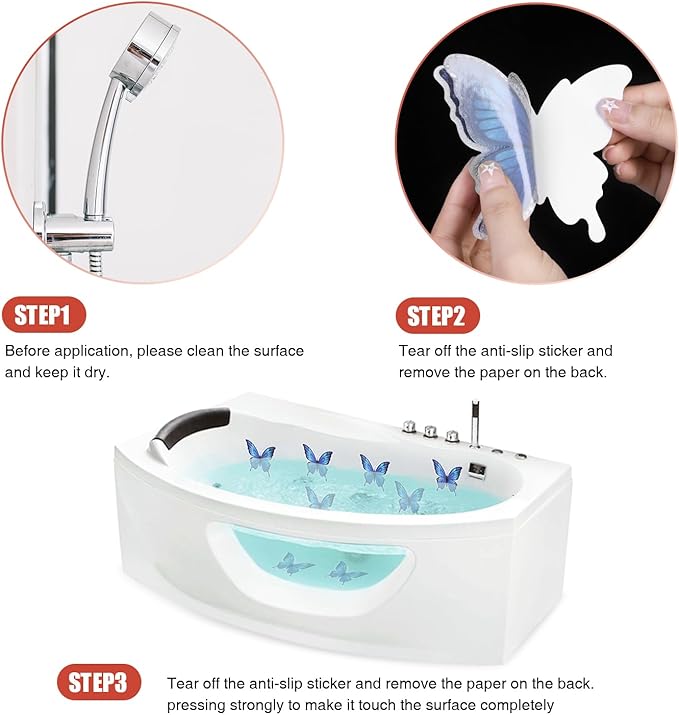 STEP1

Before application, please clean the surface and keep it dry.

STEP2

Tear off the anti-slip sticker and remove the paper on the back.

STEP3

Tear off the anti-slip sticker and remove the paper on the back. pressing strongly to make it touch the surface completely