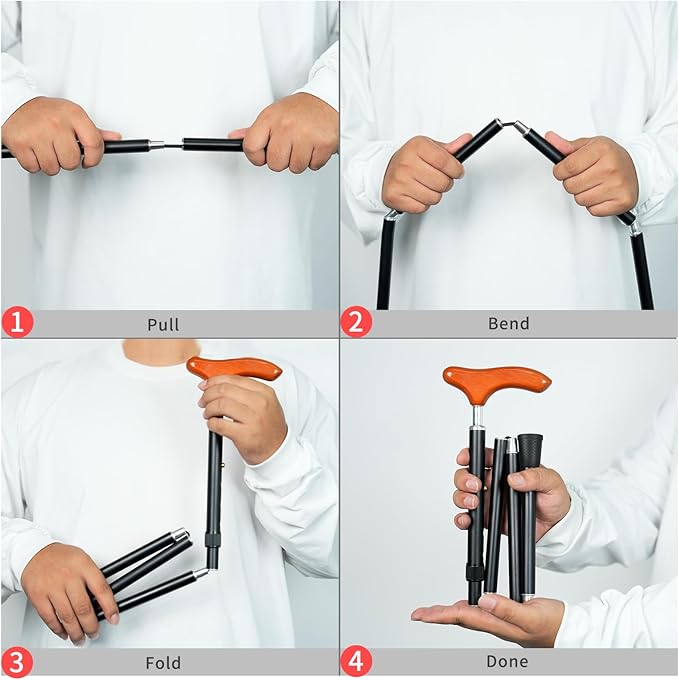 1 Pull

2 Bend

3 Fold

4 Done