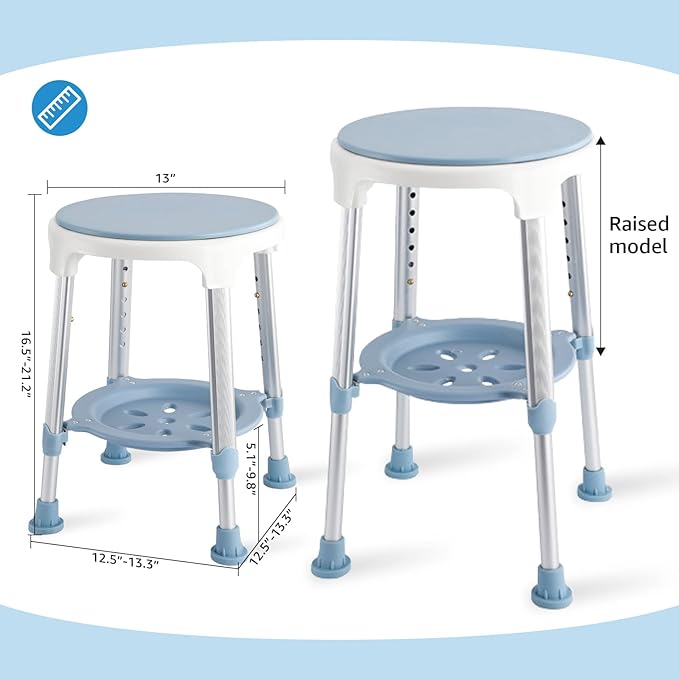 13"

16.5"-21.2"

5.1"-9.8"

12.5"-13.3"

12.5"-13.3"

Raised model