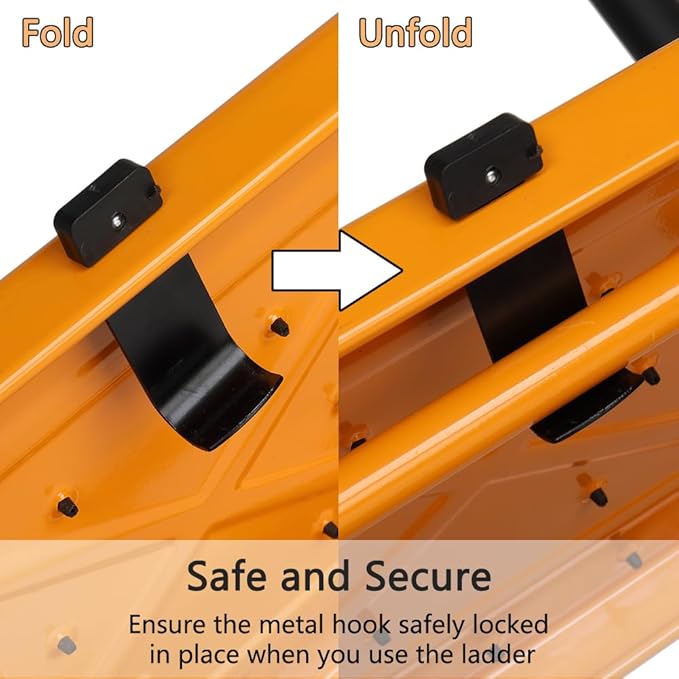 Fold

Unfold

Safe and Secure

Ensure the metal hook safely locked in place when you use the ladder