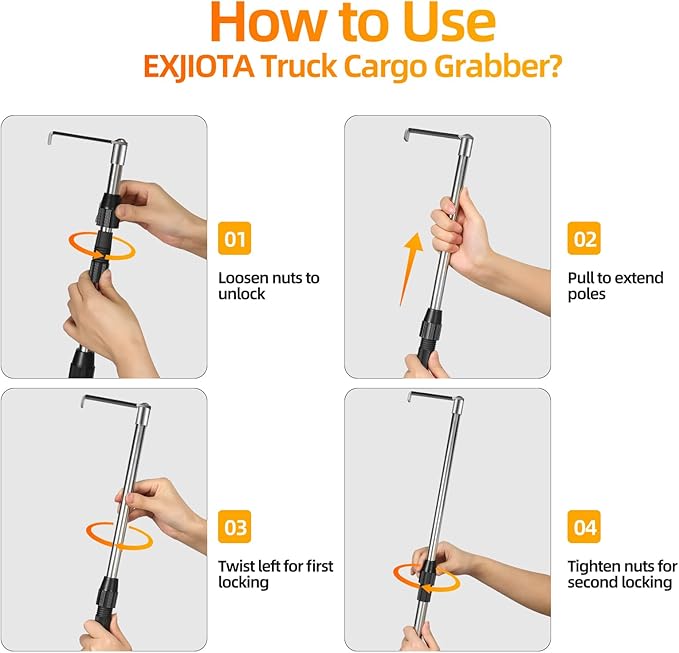 How to Use
EXJIOTA Truck Cargo Grabber?

01
Loosen nuts to unlock

02
Pull to extend poles

03
Twist left for first locking

04
Tighten nuts for second locking