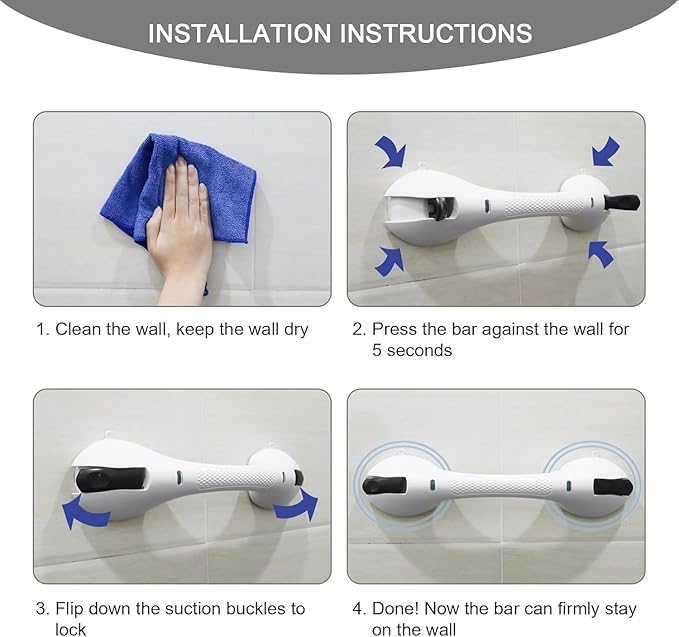 INSTALLATION INSTRUCTIONS

1. Clean the wall, keep the wall dry

2. Press the bar against the wall for 5 seconds

3. Flip down the suction buckles to lock

4. Done! Now the bar can firmly stay on the wall