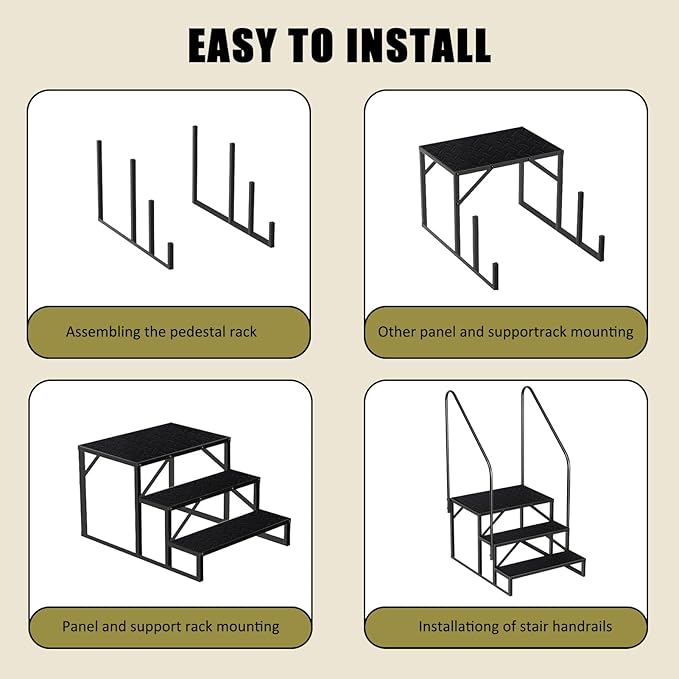 EASY TO INSTALL

Assembling the pedestal rack

Other panel and supportrack mounting

Panel and support rack mounting

Installationg of stair handrails