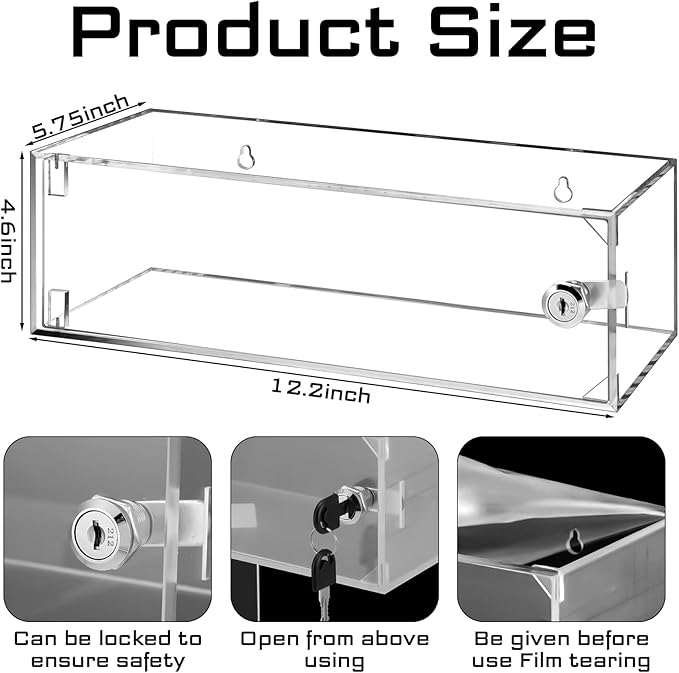 Product Size

5.75inch

4.6inch

12.2inch

212

212

Can be locked to ensure safety

Open from above using

Be given before use Film tearing