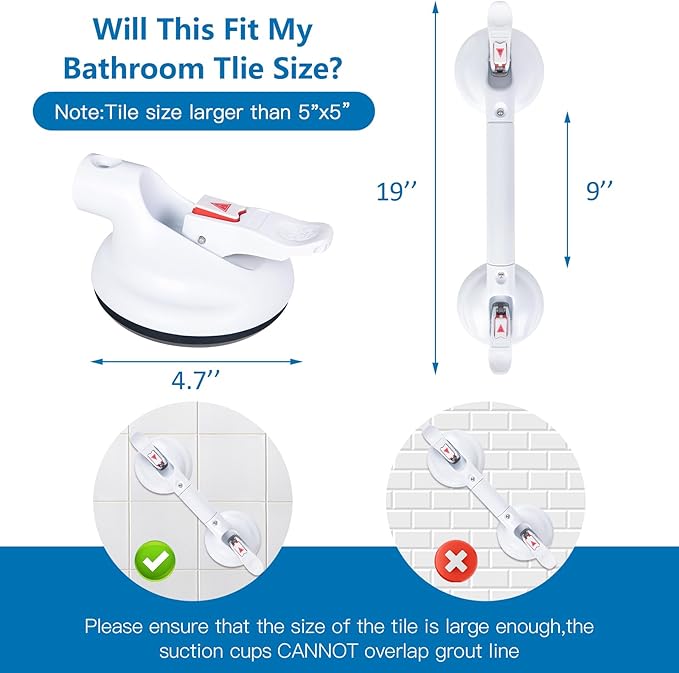 Will This Fit My Bathroom Tlie Size?

Note:Tile size larger than 5”x5”

19’’

9’’

4.7’’

Please ensure that the size of the tile is large enough,the suction cups CANNOT overlap grout line