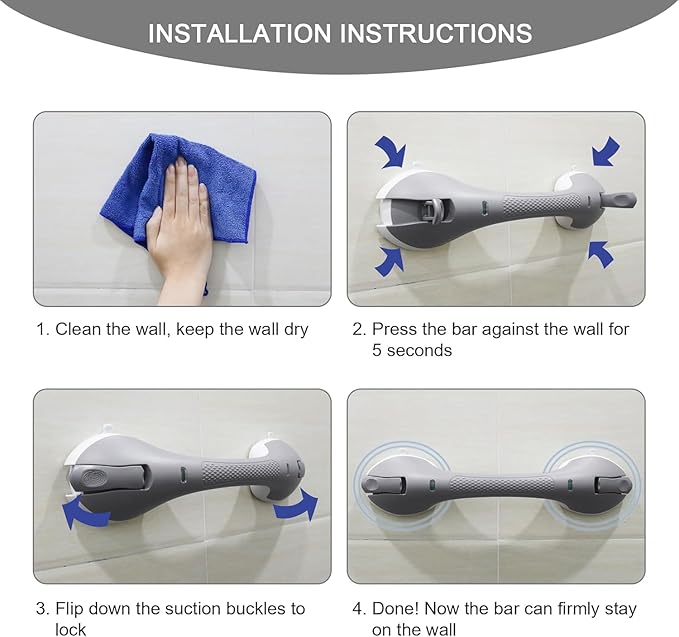 INSTALLATION INSTRUCTIONS

1. Clean the wall, keep the wall dry

2. Press the bar against the wall for 5 seconds

3. Flip down the suction buckles to lock

4. Done! Now the bar can firmly stay on the wall