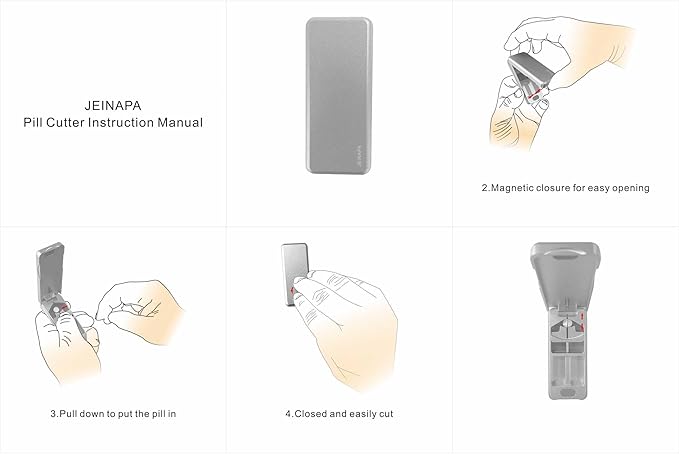 JEINAPA
Pill Cutter Instruction Manual

JEINAPA

2.Magnetic closure for easy opening

3.Pull down to put the pill in

4.Closed and easily cut