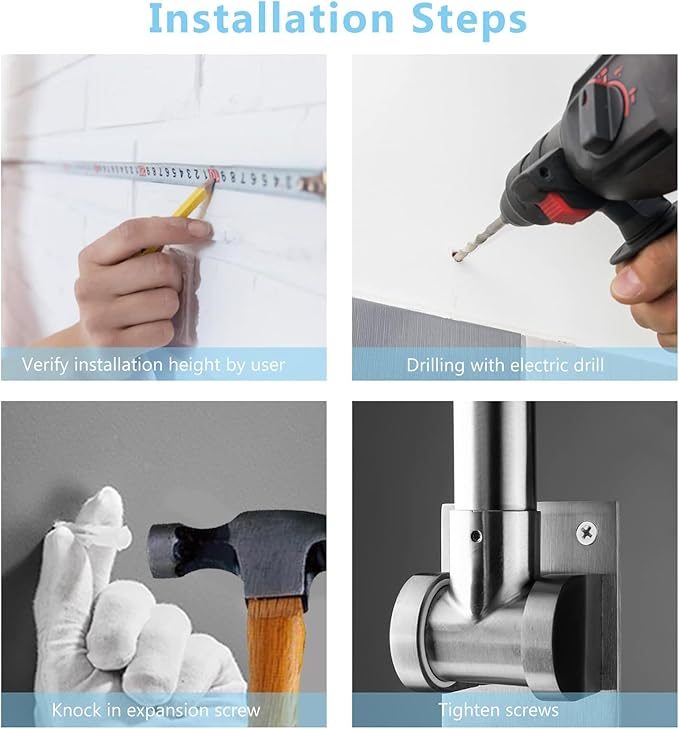 Installation Steps

Verify installation height by user

Drilling with electric drill

Knock in expansion screw

Tighten screws