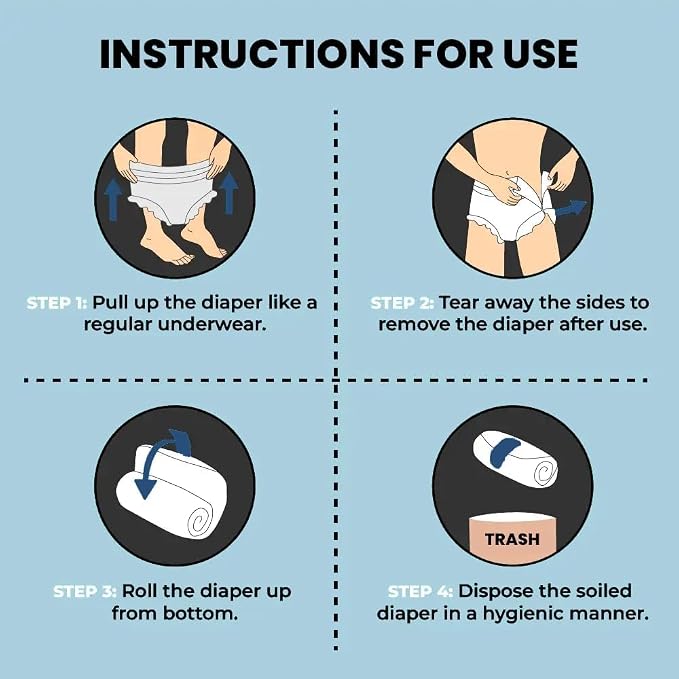 INSTRUCTIONS FOR USE

STEP 1: Pull up the diaper like a regular underwear.

STEP 2: Tear away the sides to remove the diaper after use.

STEP 3: Roll the diaper up from bottom.

TRASH

STEP 4: Dispose the soiled diaper in a hygienic manner.