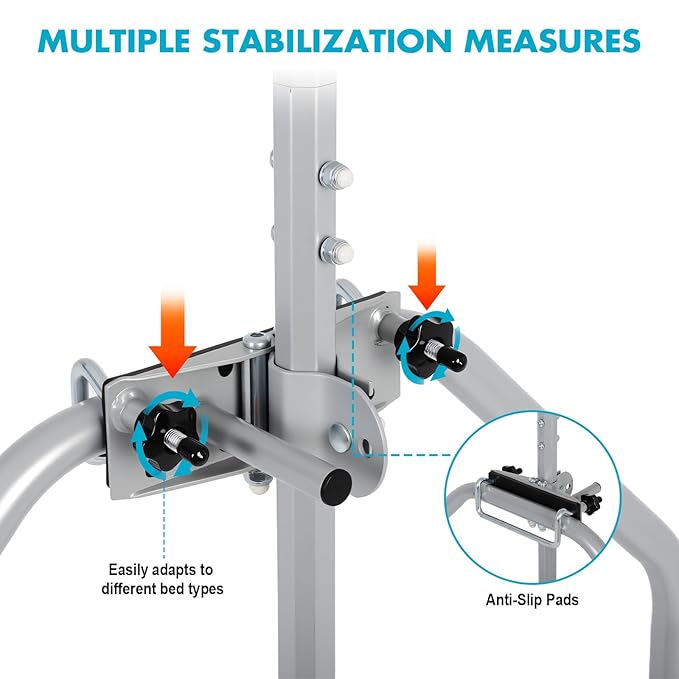 MULTIPLE STABILIZATION MEASURES

Easily adapts to different bed types

Anti-Slip Pads