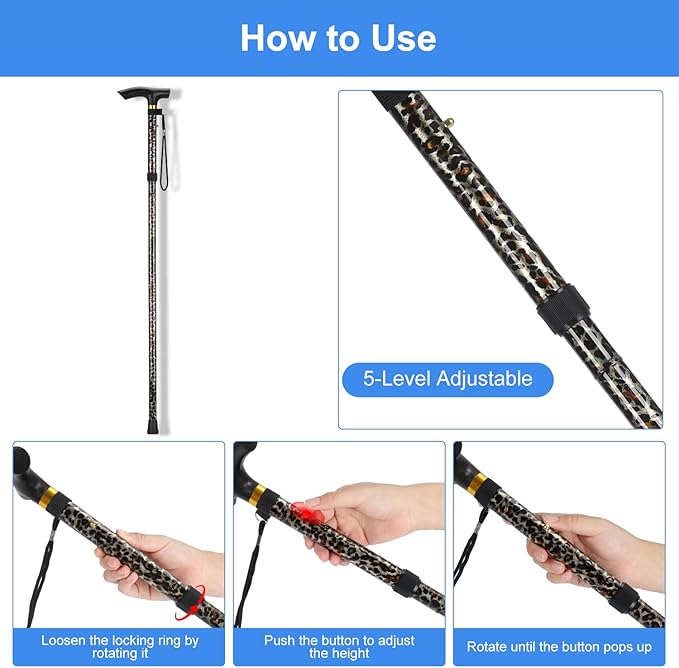 How to Use

5-Level Adjustable

Loosen the locking ring by rotating it

Push the button to adjust the height

Rotate until the button pops up