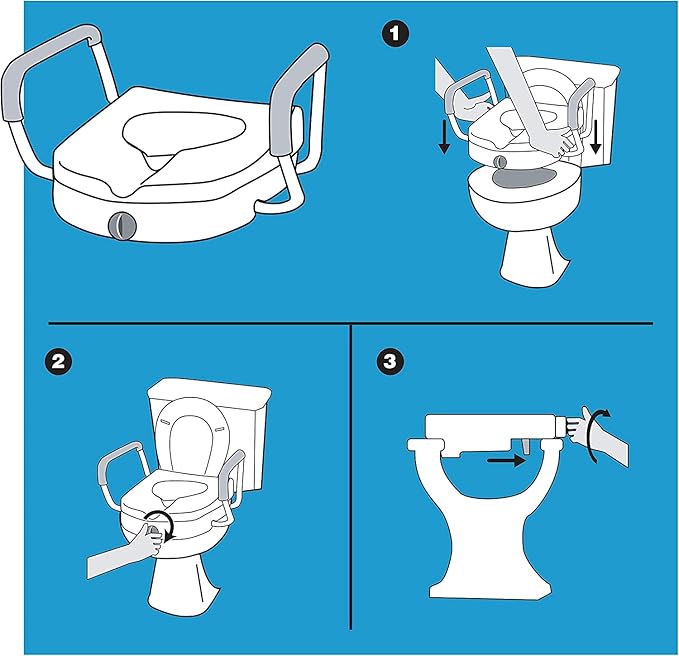 1

2

3