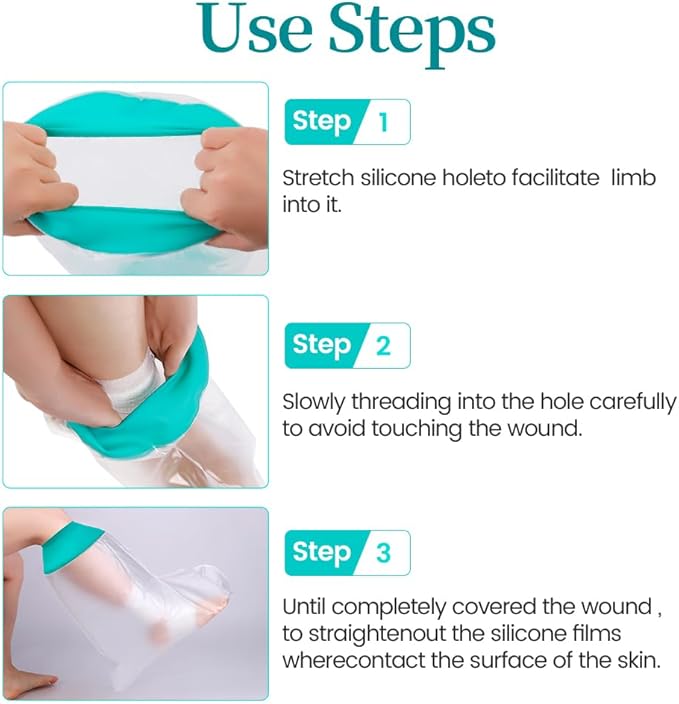 Use Steps

Step 1

Stretch silicone holeto facilitate limb into it.

Step 2

Slowly threading into the hole carefully to avoid touching the wound.

Step 3

Until completely covered the wound , to straightenout the silicone films wherecontact the surface of the skin.