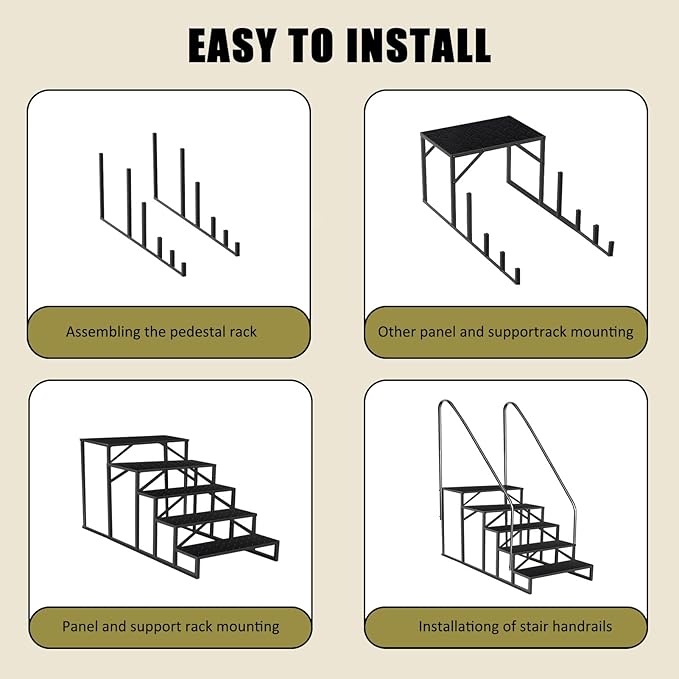 EASY TO INSTALL

Assembling the pedestal rack

Other panel and supportrack mounting

Panel and support rack mounting

Installationg of stair handrails