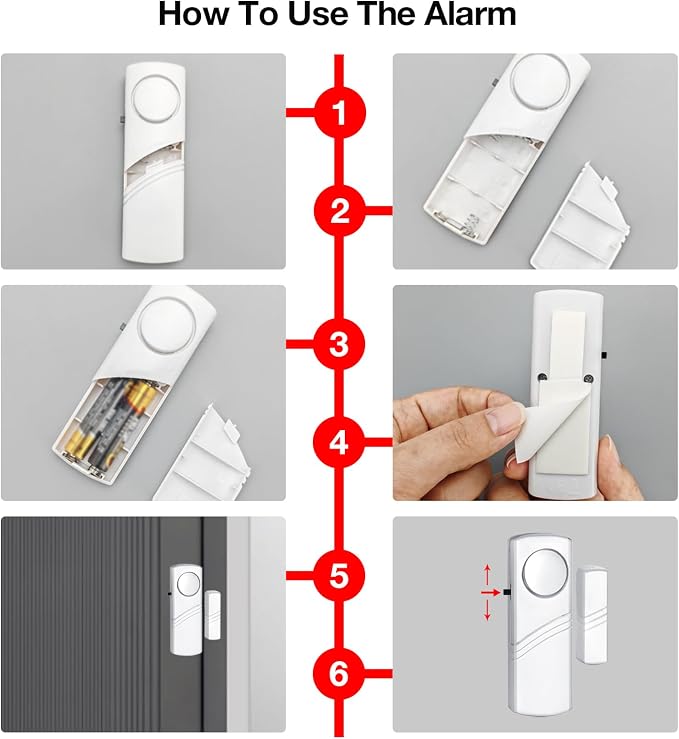 How To Use The Alarm

1

2

3

4

5

6