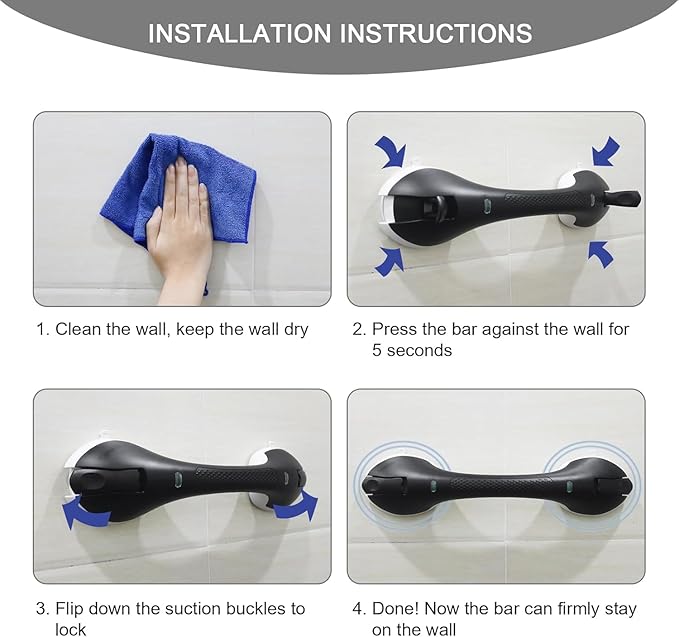 INSTALLATION INSTRUCTIONS

1. Clean the wall, keep the wall dry

2. Press the bar against the wall for 5 seconds

3. Flip down the suction buckles to lock

4. Done! Now the bar can firmly stay on the wall