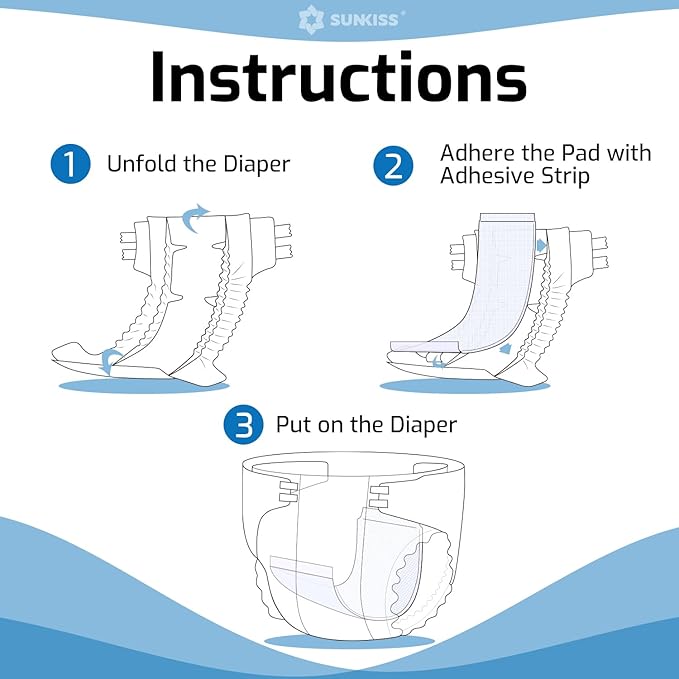 SUNKISS®

Instructions

1 Unfold the Diaper

2 Adhere the Pad with Adhesive Strip

3 Put on the Diaper