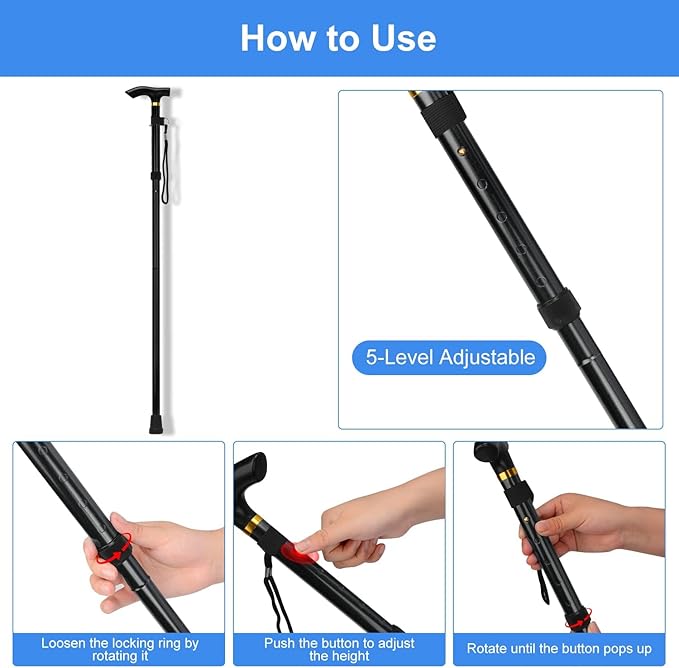 How to Use

5-Level Adjustable

Loosen the locking ring by rotating it

Push the button to adjust the height

Rotate until the button pops up