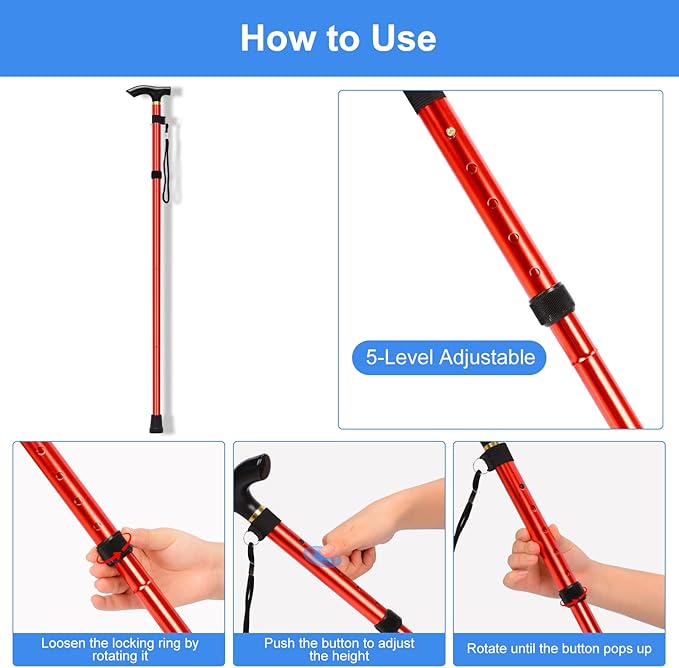 How to Use

5-Level Adjustable

Loosen the locking ring by rotating it

Push the button to adjust the height

Rotate until the button pops up