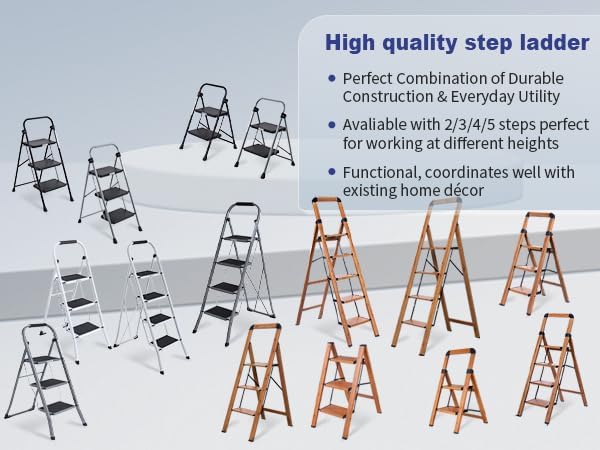 High quality step ladder

• Perfect Combination of Durable Construction & Everyday Utility

• Avaliable with 2/3/4/5 steps perfect for working at different heights

• Functional, coordinates well with existing home décor